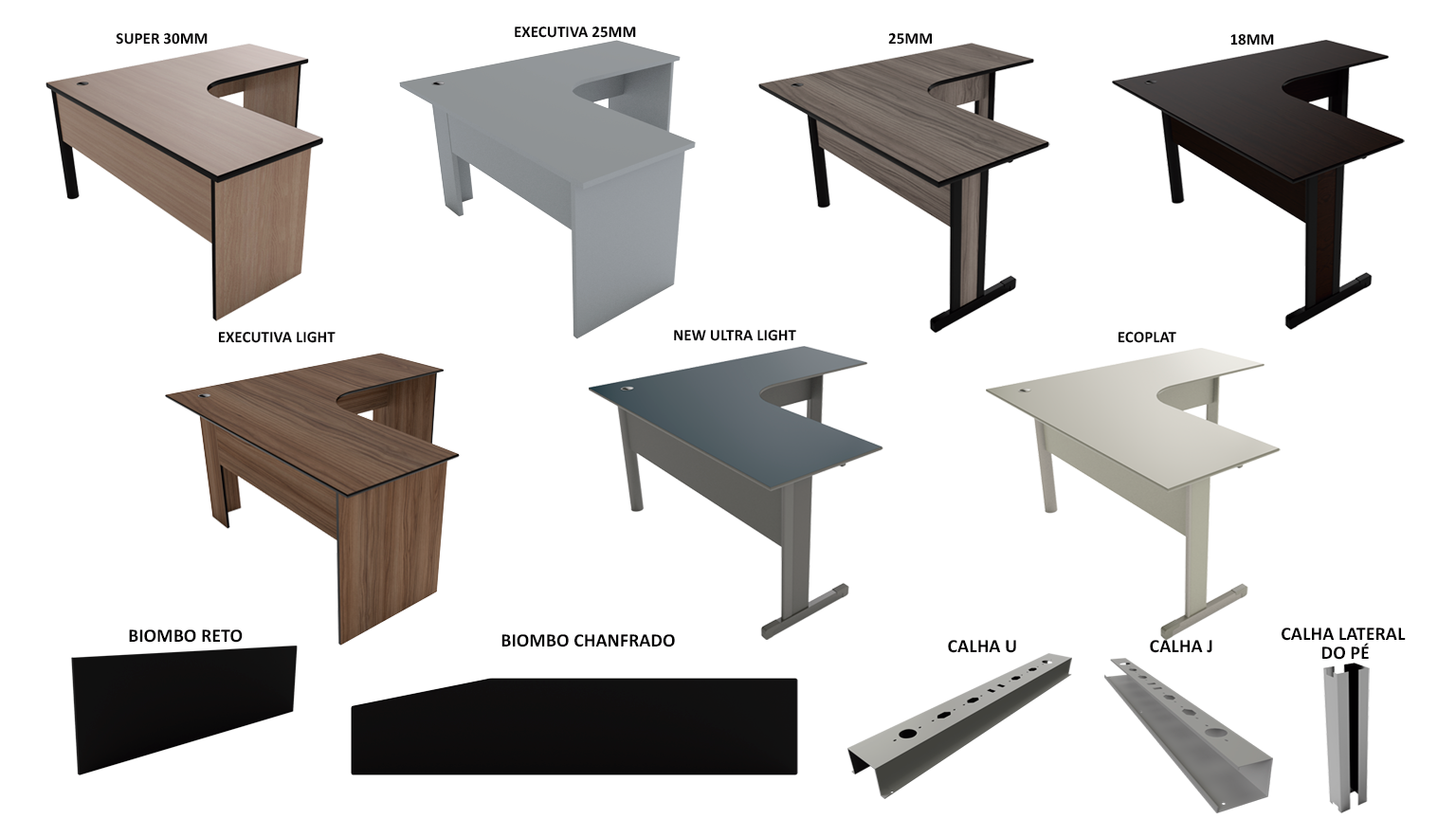 SUPER 30MM

EXECUTIVA 25MM

25MM

18MM

EXECUTIVA LIGHT

NEW ULTRA LIGHT

ECOPLAT

BIOMBO RETO

BIOMBO CHANFRADO

CALHA U

CALHA J

CALHA LATERAL DO PÉ